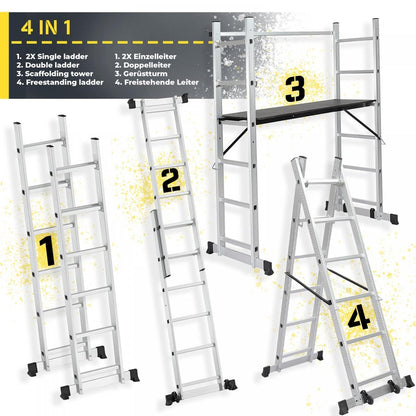 4 IN 1

1. 2X Single ladder
2. Double ladder
3. Scaffolding tower
4. Freestanding ladder

1. 2X Einzelleiter
2. Doppelleiter
3. Gerüstturm
4. Freistehende Leiter

3

2

1

4