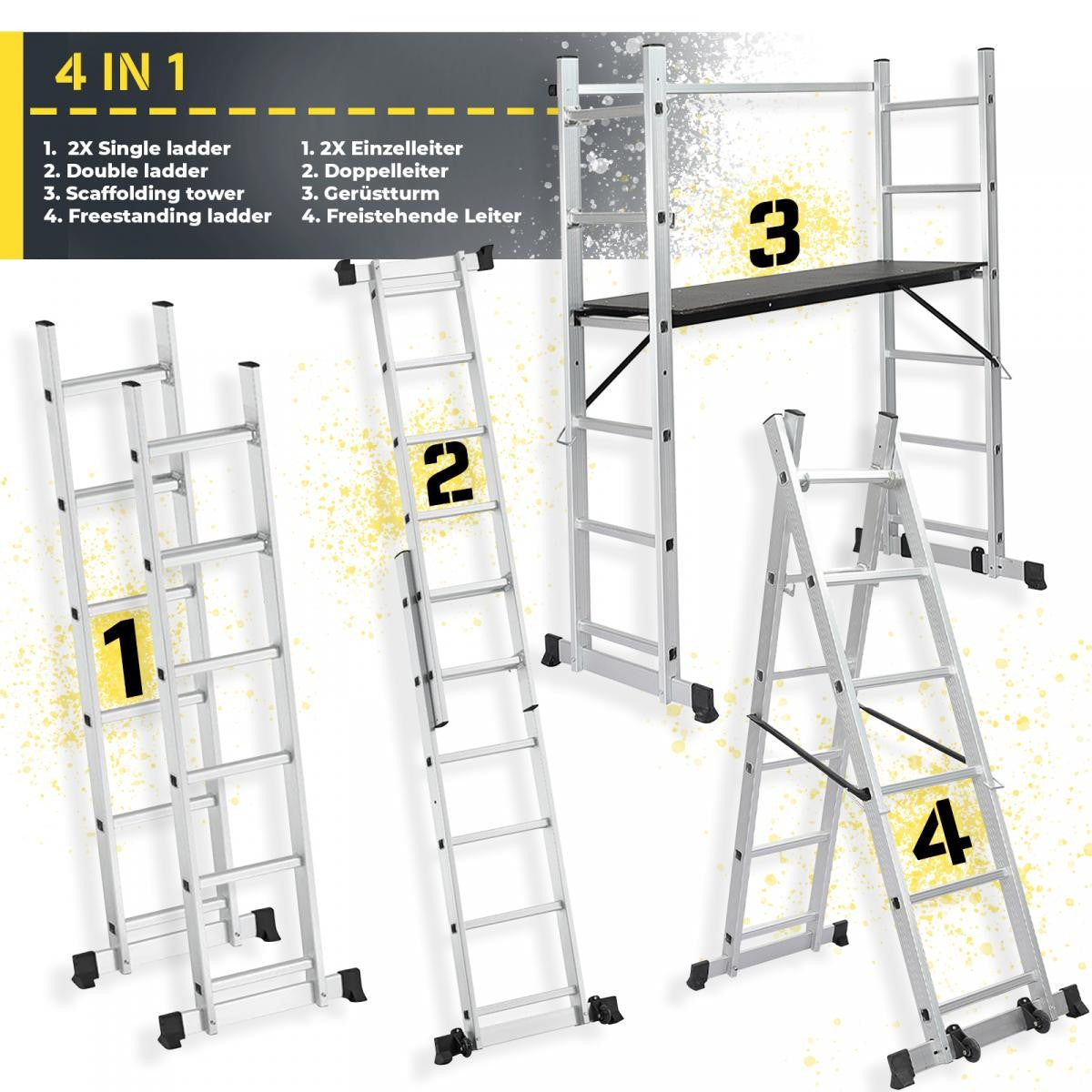 4 IN 1

1. 2X Single ladder
2. Double ladder
3. Scaffolding tower
4. Freestanding ladder

1. 2X Einzelleiter
2. Doppelleiter
3. Gerüstturm
4. Freistehende Leiter

3

2

1

4