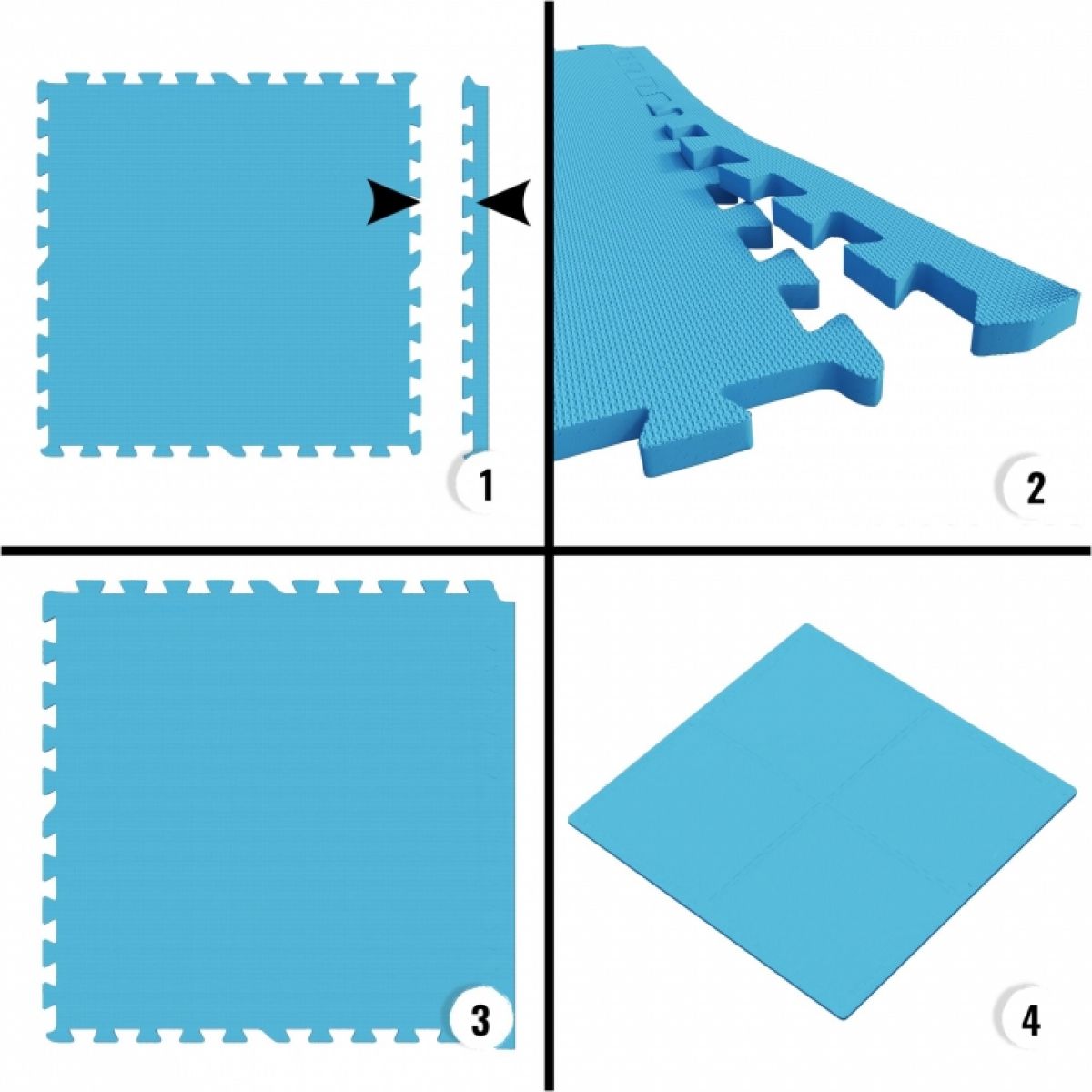 1

2

3

4